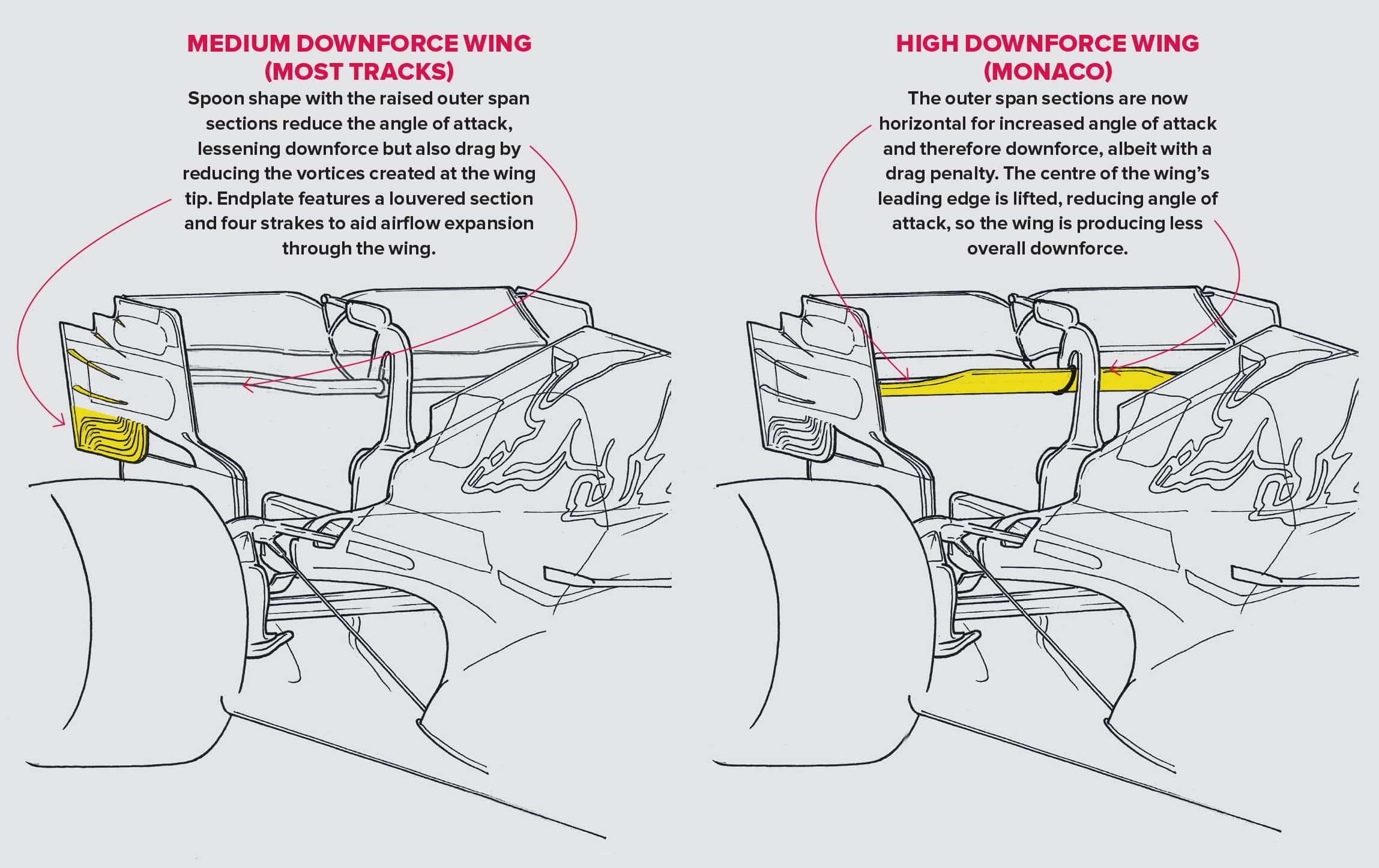 MEDIUM DOWNFORCE WING (MOST TRACKS)

Spoon shape with the raised outer span sections reduce the angle of attack, lessening downforce but also drag by reducing the vortices created at the wing tip. Endplate features a louvered section and four strakes to aid airflow expansion through the wing.

HIGH DOWNFORCE WING (MONACO)

The outer span sections are now horizontal for increased angle of attack and therefore downforce, albeit with a drag penalty. The centre of the wing's leading edge is lifted, reducing angle of attack, so the wing is producing less overall downforce.