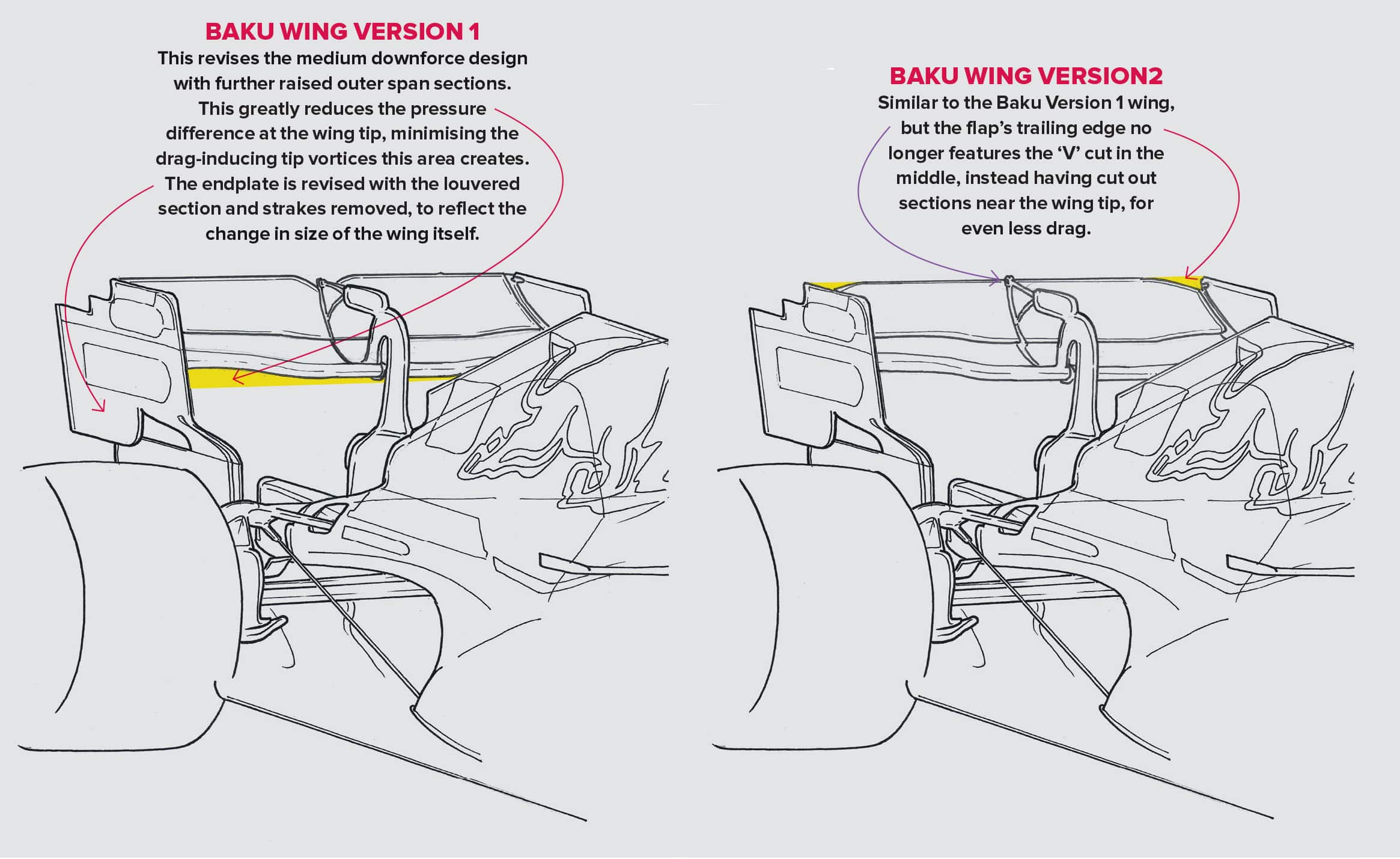 BAKU WING VERSION 1

This revises the medium downforce design with further raised outer span sections. This greatly reduces the pressure difference at the wing tip, minimising the drag-inducing tip vortices this area creates. The endplate is revised with the louvered section and strakes removed, to reflect the change in size of the wing itself.

BAKU WING VERSION2

Similar to the Baku Version 1 wing, but the flap's trailing edge no longer features the 'V' cut in the middle, instead having cut out sections near the wing tip, for even less drag.